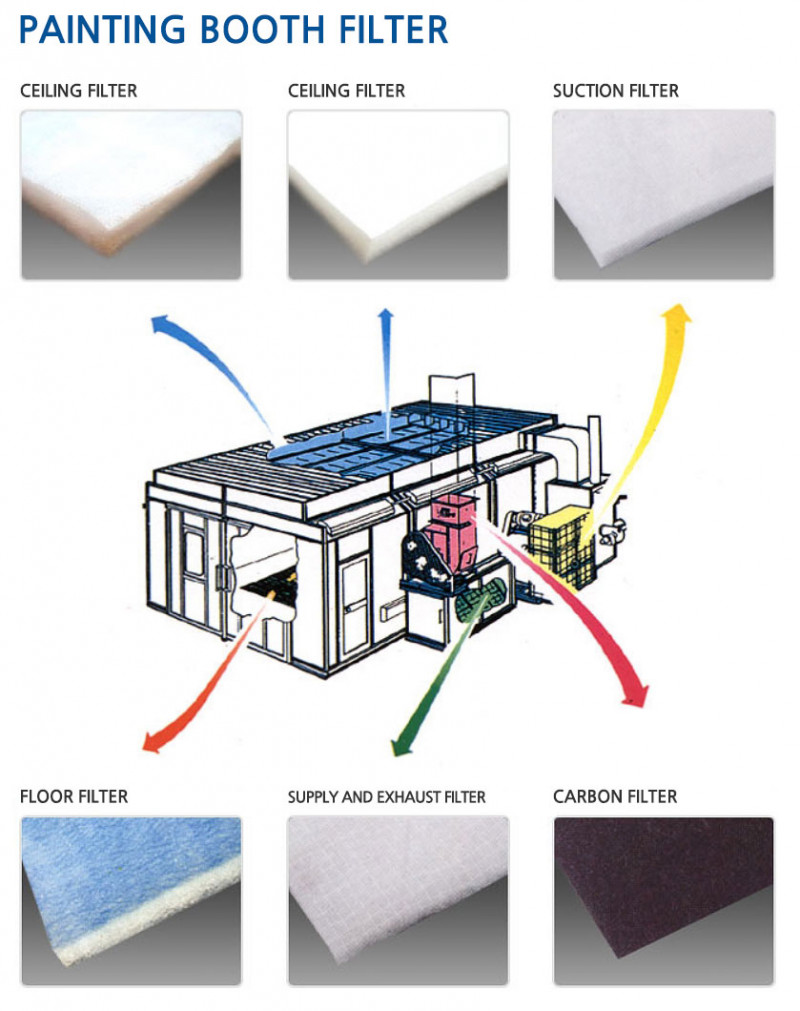 PAINTING BOOTH FILTER

CEILING FILTER

CEILING FILTER

SUCTION FILTER

FLOOR FILTER

SUPPLY AND EXHAUST FILTER

CARBON FILTER